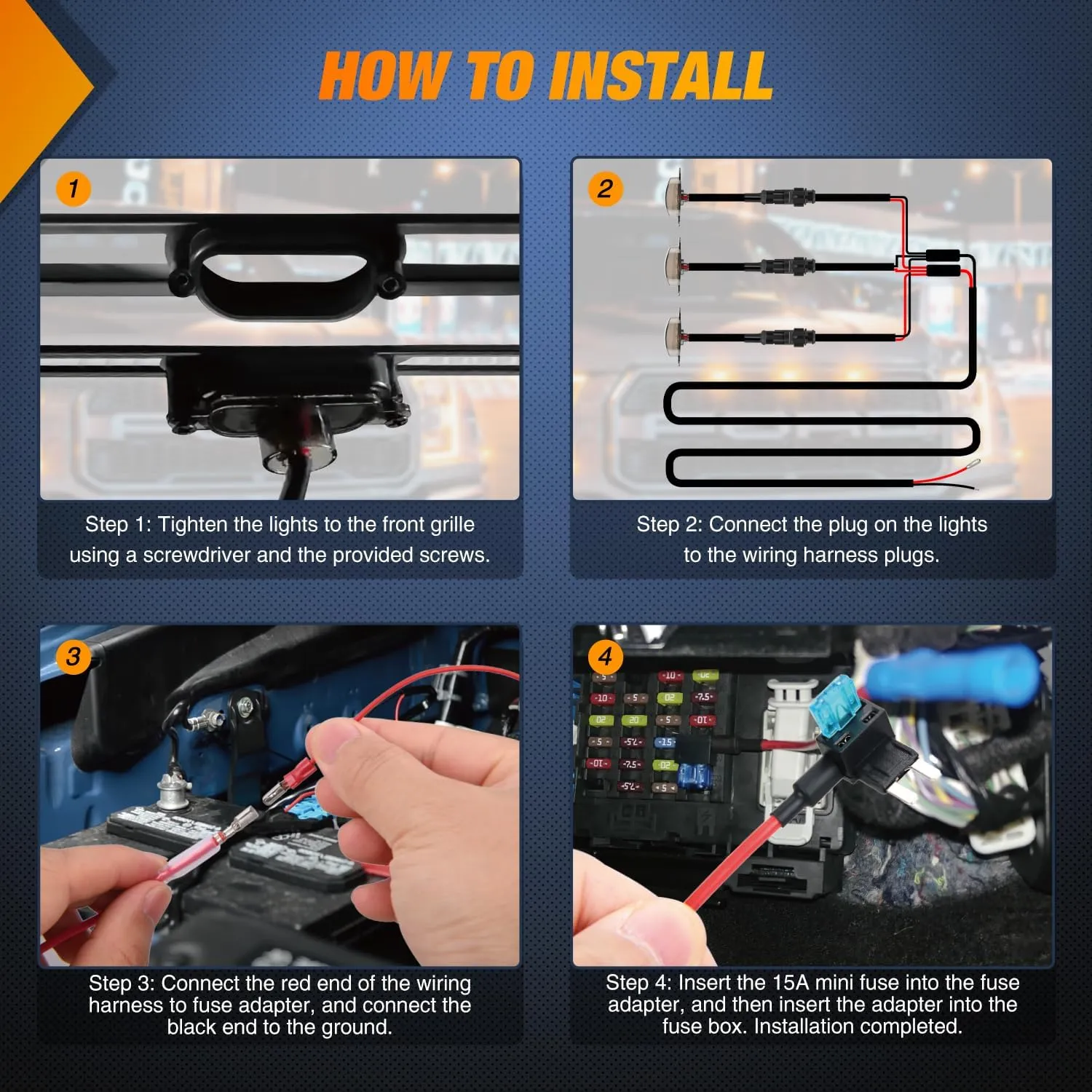 HOW TO INSTALL

1

Step 1: Tighten the lights to the front grille using a screwdriver and the provided screws.

2

Step 2: Connect the plug on the lights to the wiring harness plugs.

3

Step 3: Connect the red end of the wiring harness to fuse adapter, and connect the black end to the ground.

4

Step 4: Insert the 15A mini fuse into the fuse adapter, and then insert the adapter into the fuse box. Installation completed.